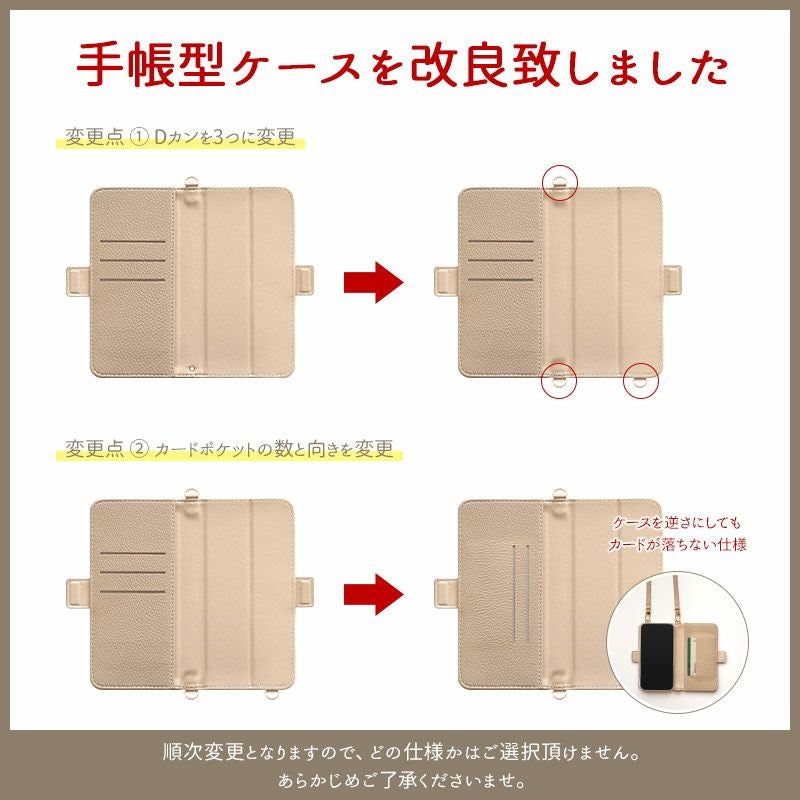 手帳型ケースを改良致しました

変更点 ① Dカンを3つに変更

変更点 ② カードポケットの数と向きを変更

ケースを逆さにしても
カードが落ちない仕様

順次変更となりますので、どの仕様かはご選択頂けません。
あらかじめご了承くださいませ。