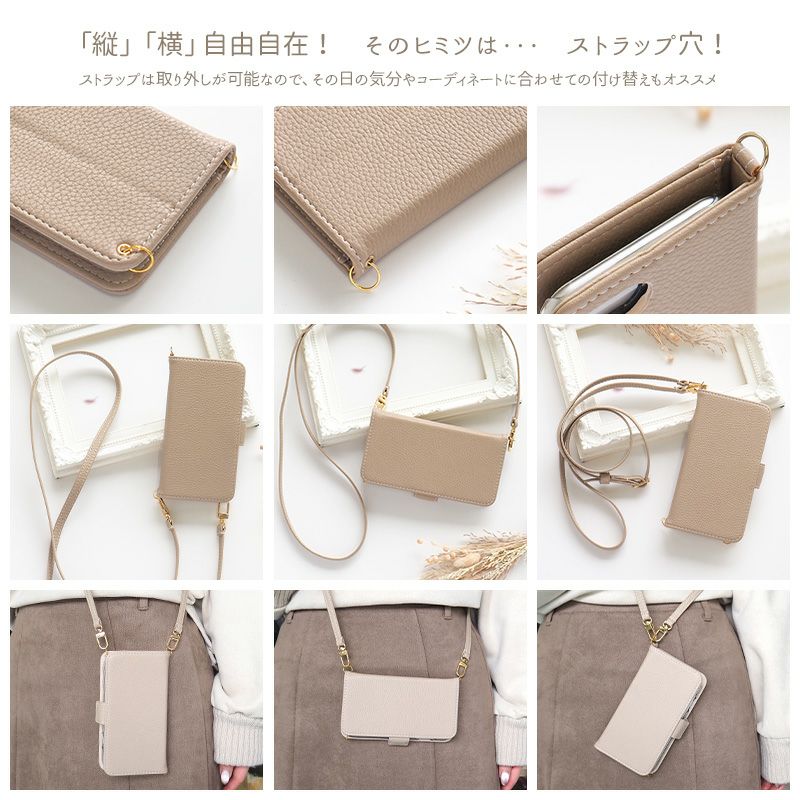 「縦」「横」自由自在！　そのヒミツは・・・　ストラップ穴！

ストラップは取り外しが可能なので、その日の気分やコーディネートに合わせての付け替えもオススメ